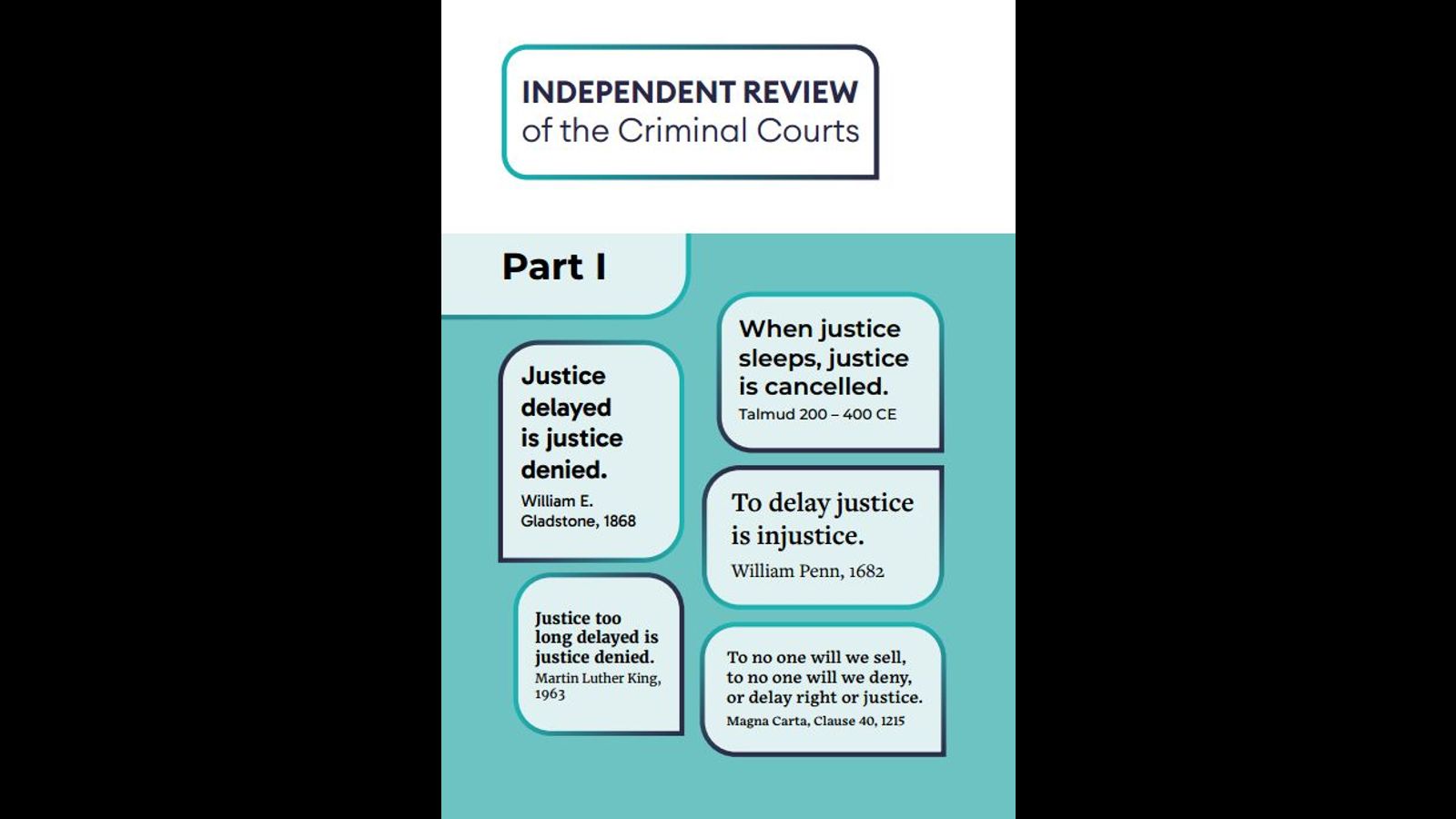 INDEPENDENT REVIEW
of the Criminal Courts

Part I

Justice delayed is justice denied.
William E. Gladstone, 1868

Justice too long delayed is justice denied.
Martin Luther King, 1963

When justice sleeps, justice is cancelled.
Talmud 200 – 400 CE

To delay justice is injustice.
William Penn, 1682

To no one will we sell, to no one will we deny, or delay right or justice.
Magna Carta, Clause 40, 1215